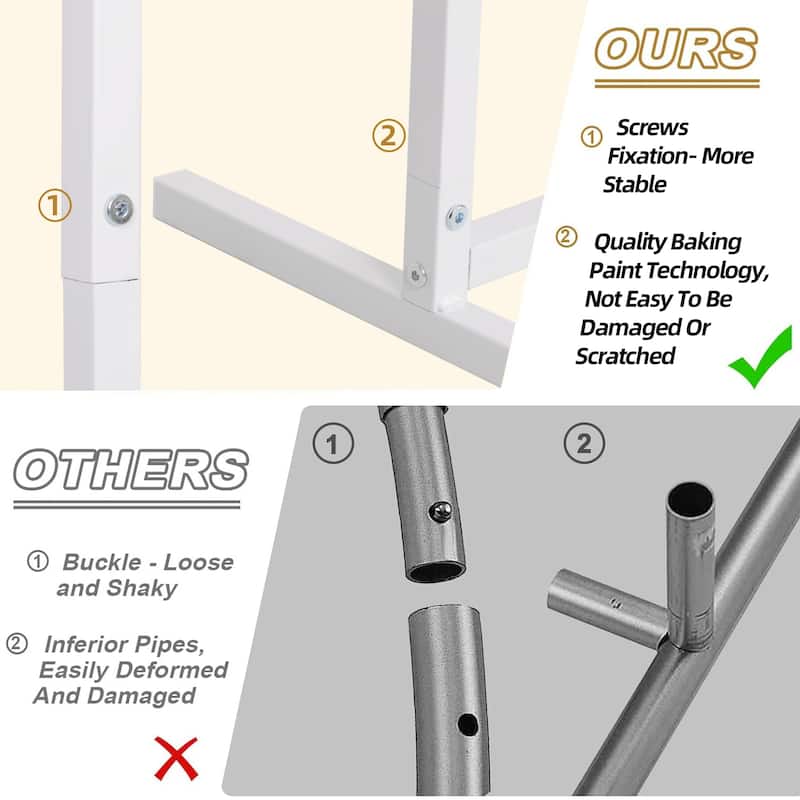 ①

②

OURS

① Screws Fixation- More Stable

② Quality Baking Paint Technology, Not Easy To Be Damaged Or Scratched

OTHERS

① Buckle - Loose and Shaky

② Inferior Pipes, Easily Deformed And Damaged

①

②