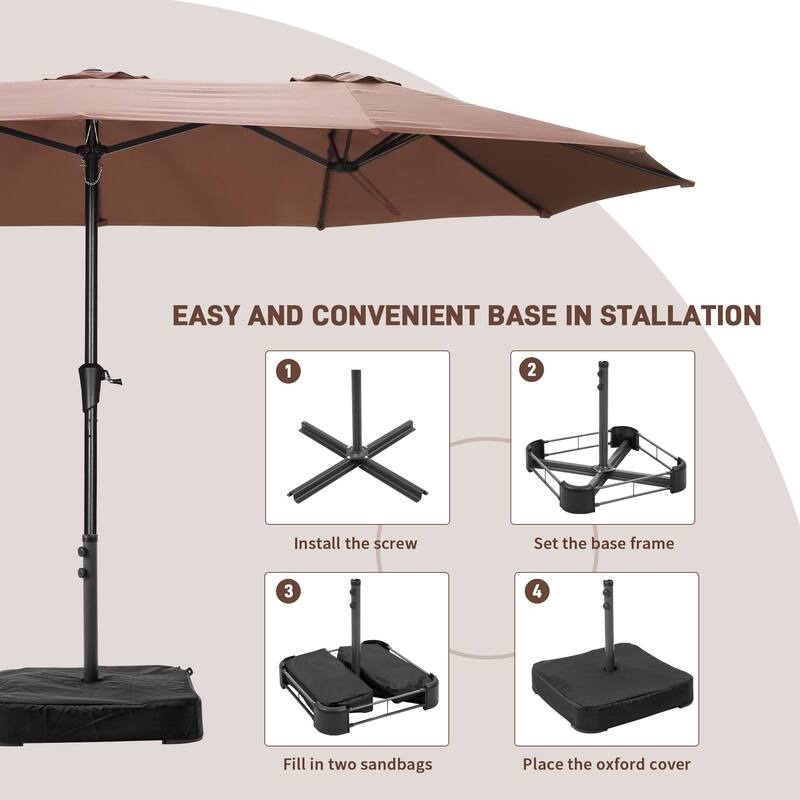 EASY AND CONVENIENT BASE IN STALLATION

1

Install the screw

2

Set the base frame

3

Fill in two sandbags

4

Place the oxford cover