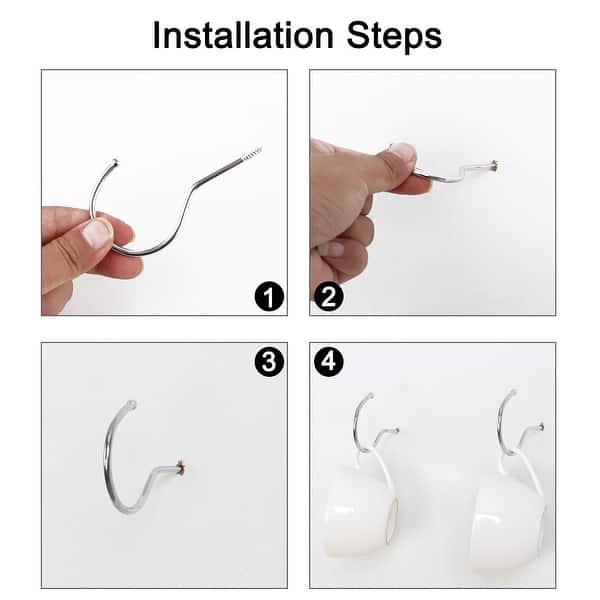 Installation Steps

1

2

3

4