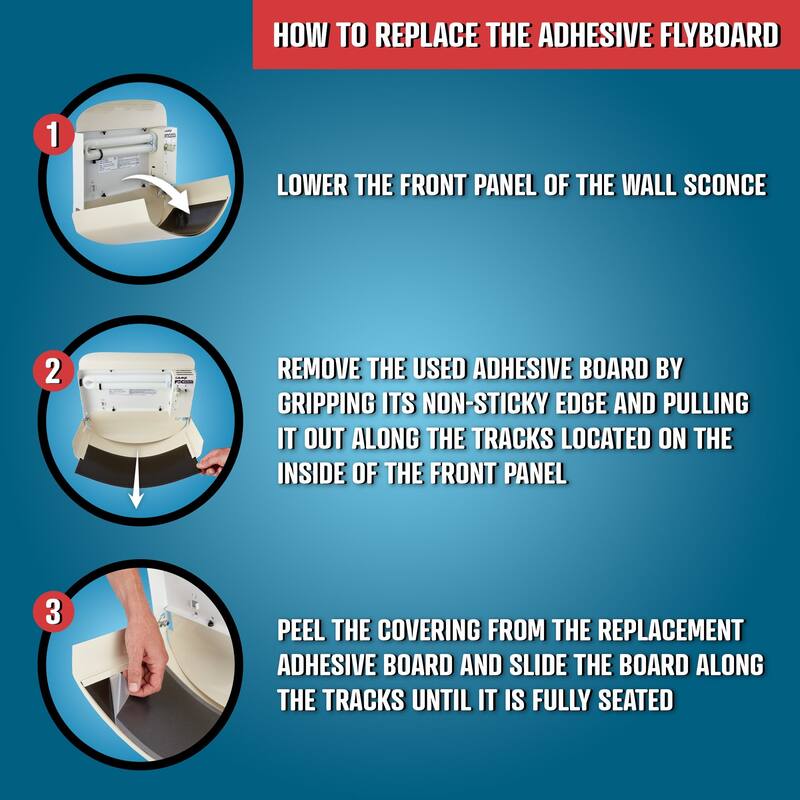 HOW TO REPLACE THE ADHESIVE FLYBOARD

1

LOWER THE FRONT PANEL OF THE WALL SCONCE

2

REMOVE THE USED ADHESIVE BOARD BY GRIPPING ITS NON-STICKY EDGE AND PULLING IT OUT ALONG THE TRACKS LOCATED ON THE INSIDE OF THE FRONT PANEL

3

PEEL THE COVERING FROM THE REPLACEMENT ADHESIVE BOARD AND SLIDE THE BOARD ALONG THE TRACKS UNTIL IT IS FULLY SEATED