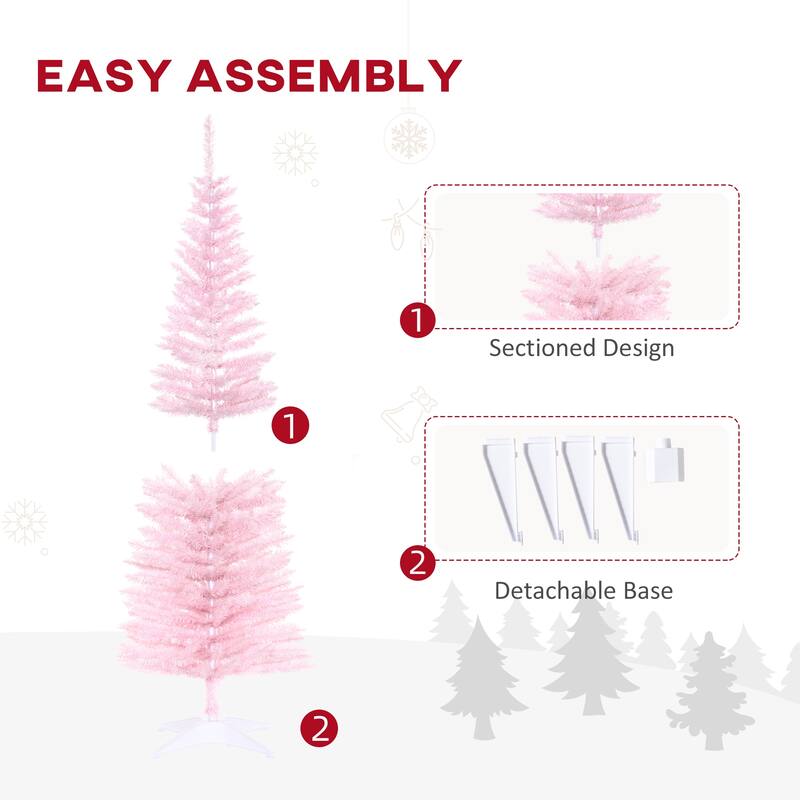 EASY ASSEMBLY

1

2

1

Sectioned Design

2

Detachable Base