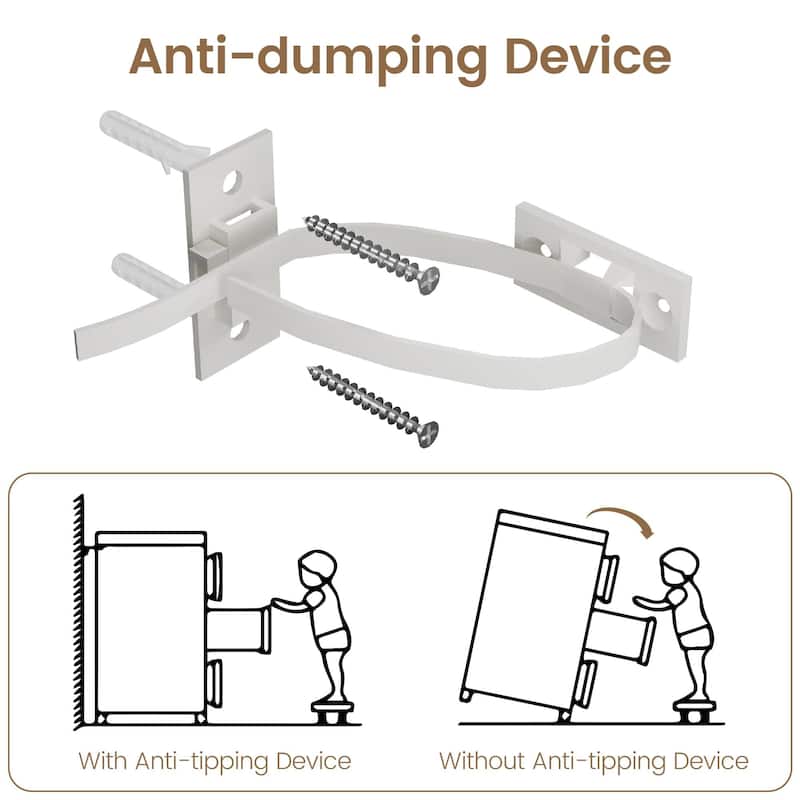 Anti-dumping Device

With Anti-tipping Device

Without Anti-tipping Device