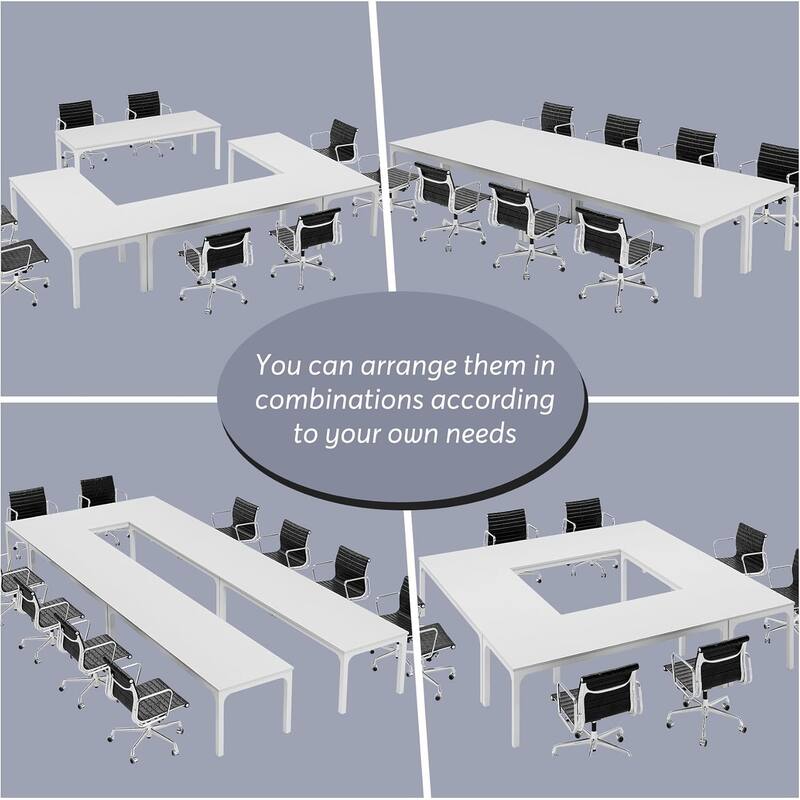 You can arrange them in combinations according to your own needs