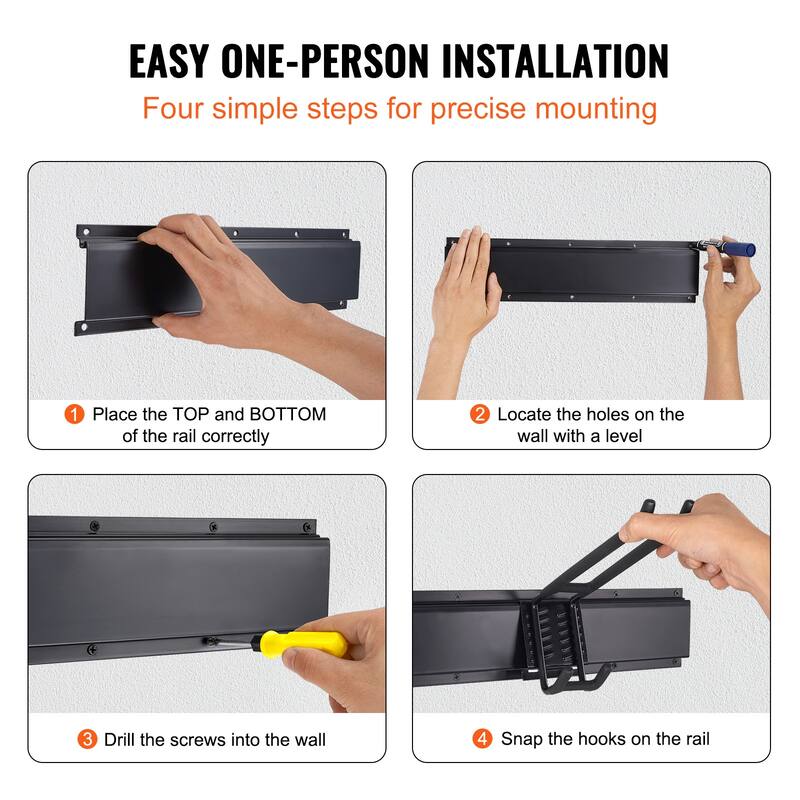 EASY ONE-PERSON INSTALLATION

Four simple steps for precise mounting

1 Place the TOP and BOTTOM of the rail correctly

2 Locate the holes on the wall with a level

3 Drill the screws into the wall

4 Snap the hooks on the rail