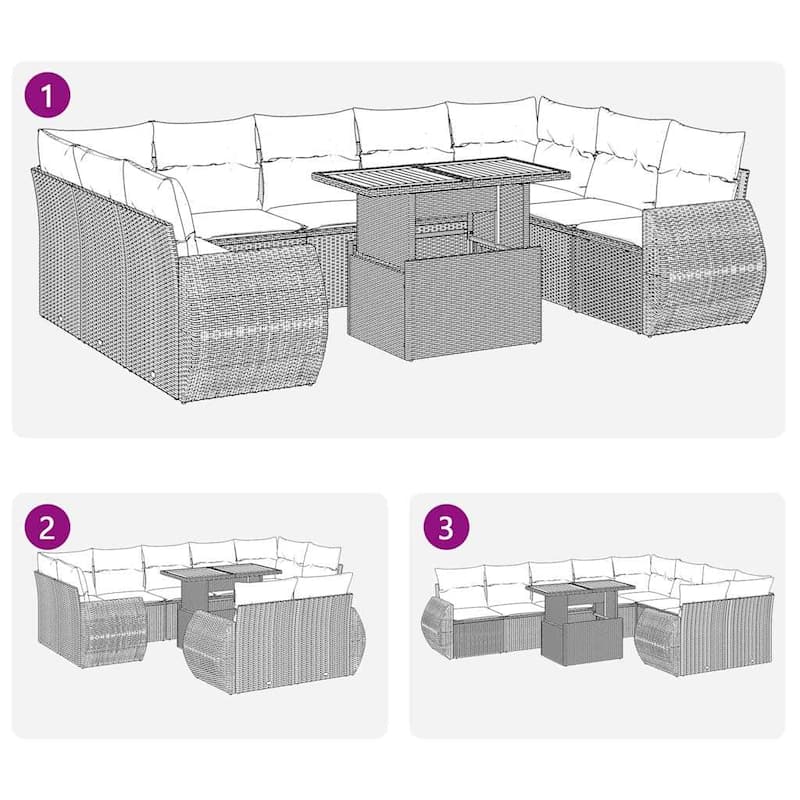 1

2

3