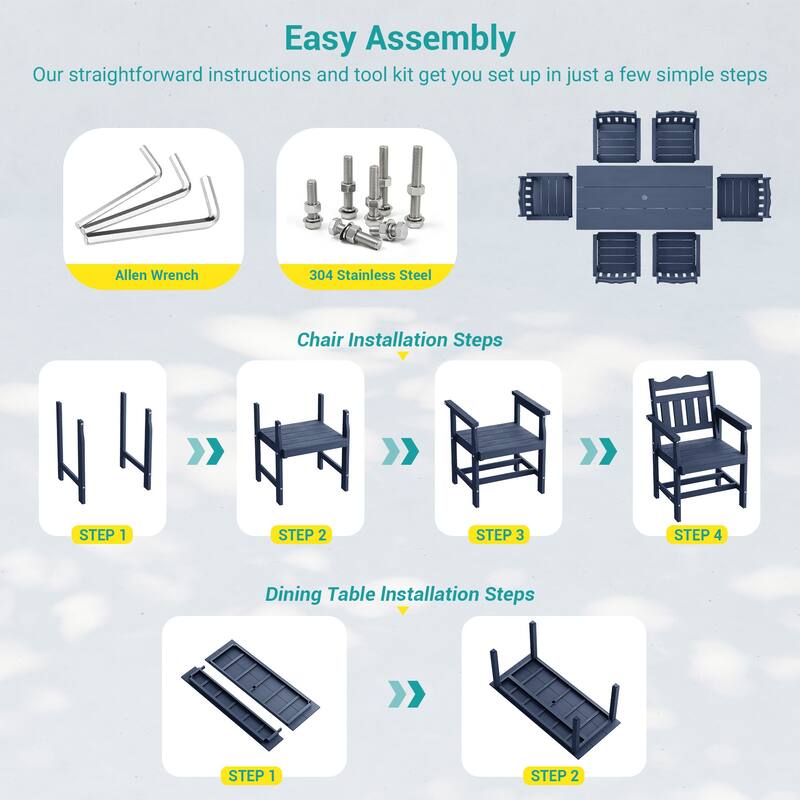 Easy Assembly

Our straightforward instructions and tool kit get you set up in just a few simple steps

Allen Wrench

304 Stainless Steel

Chair Installation Steps

STEP 1

STEP 2

STEP 3

STEP 4

Dining Table Installation Steps

STEP 1

STEP 2