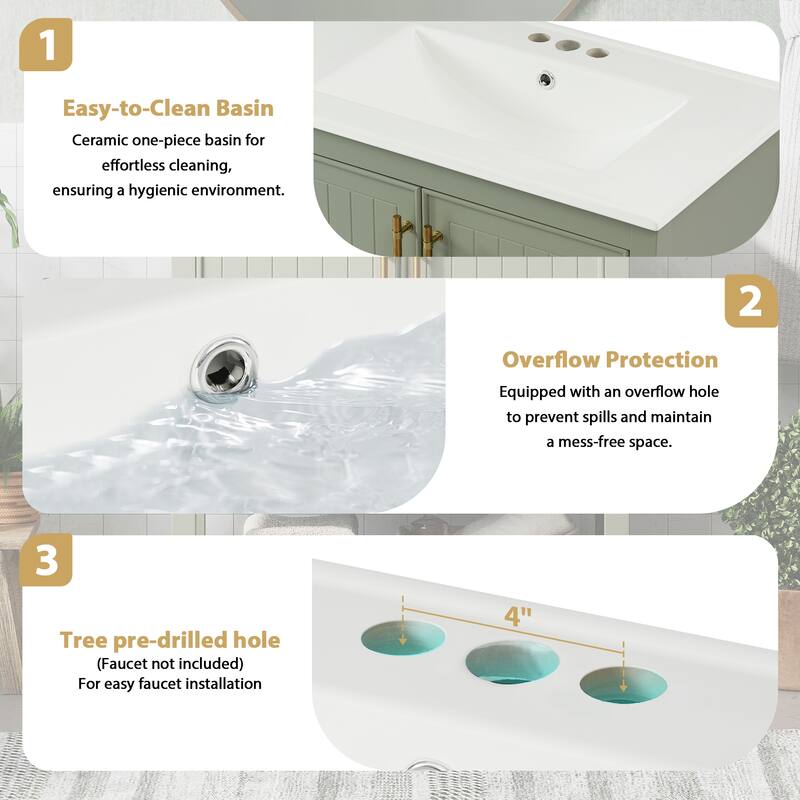 1

Easy-to-Clean Basin

Ceramic one-piece basin for effortless cleaning, ensuring a hygienic environment.

2

Overflow Protection

Equipped with an overflow hole to prevent spills and maintain a mess-free space.

3

Tree pre-drilled hole

(Faucet not included)
For easy faucet installation

4"