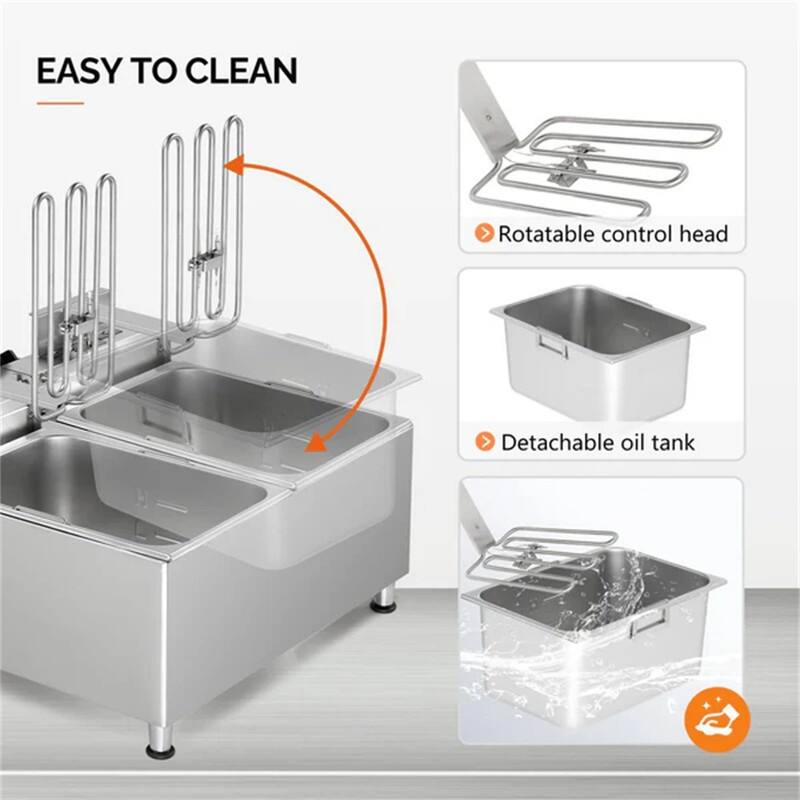 EASY TO CLEAN

Rotatable control head

Detachable oil tank