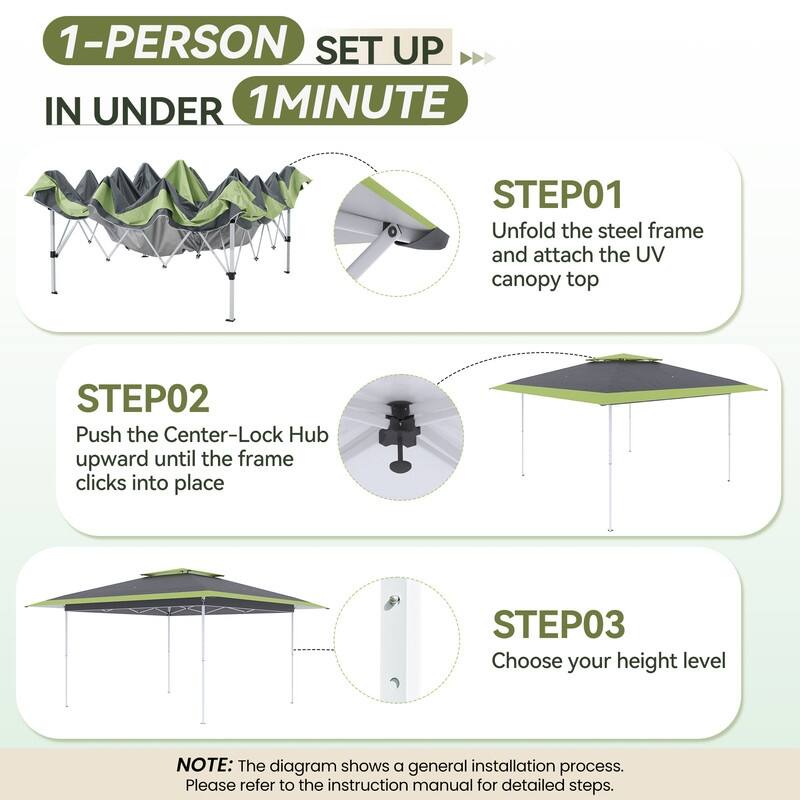 1-PERSON SET UP
IN UNDER 1MINUTE

STEP01
Unfold the steel frame and attach the UV canopy top

STEP02
Push the Center-Lock Hub upward until the frame clicks into place

STEP03
Choose your height level

NOTE: The diagram shows a general installation process. Please refer to the instruction manual for detailed steps.