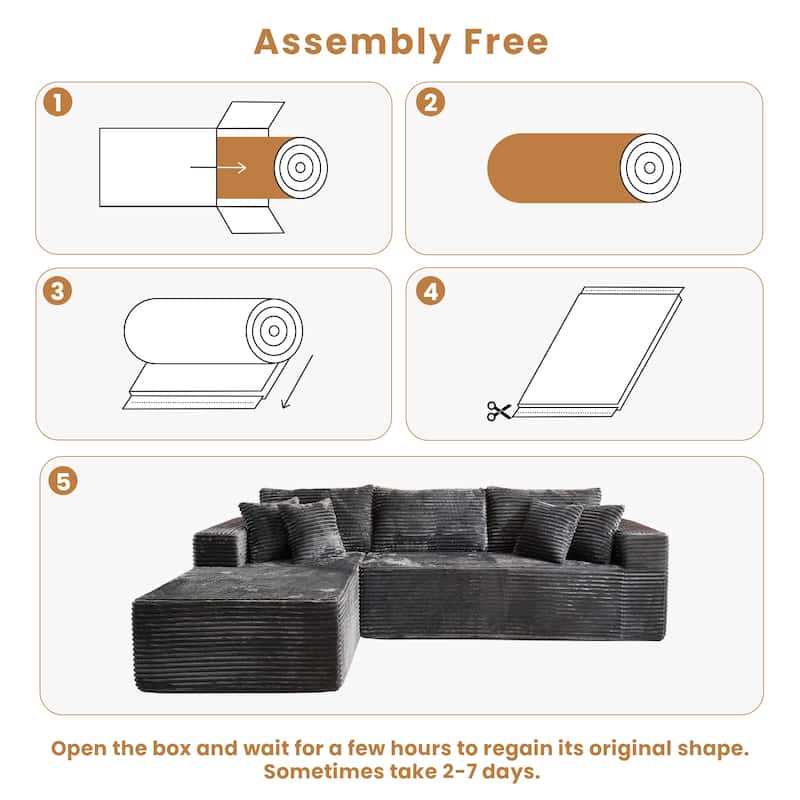 Assembly Free

1

2

3

4

5

Open the box and wait for a few hours to regain its original shape. Sometimes take 2-7 days.