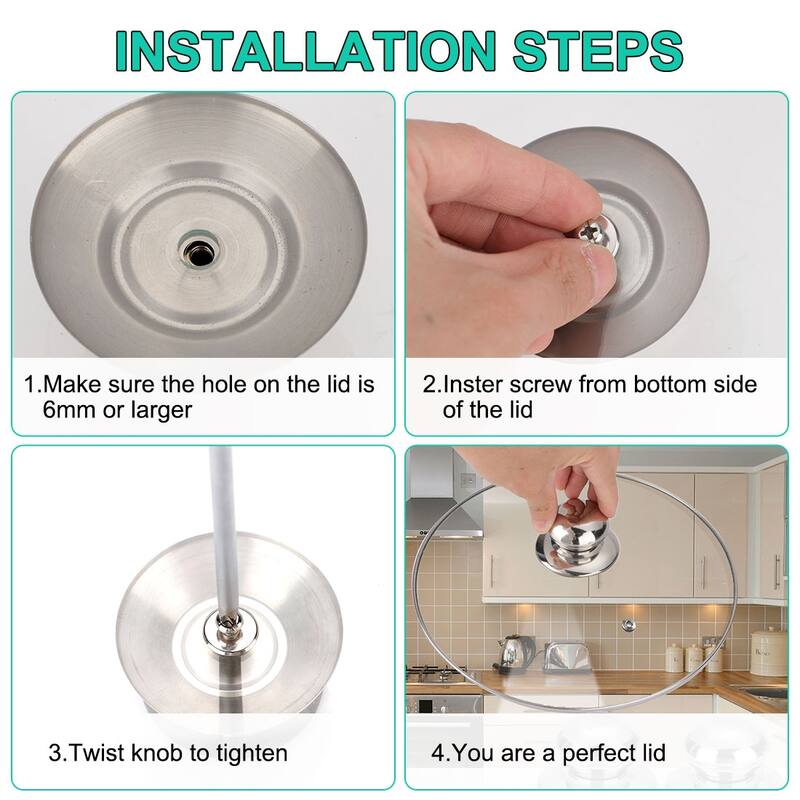 INSTALLATION STEPS

1.Make sure the hole on the lid is 6mm or larger

2.Inster screw from bottom side of the lid

3.Twist knob to tighten

4.You are a perfect lid