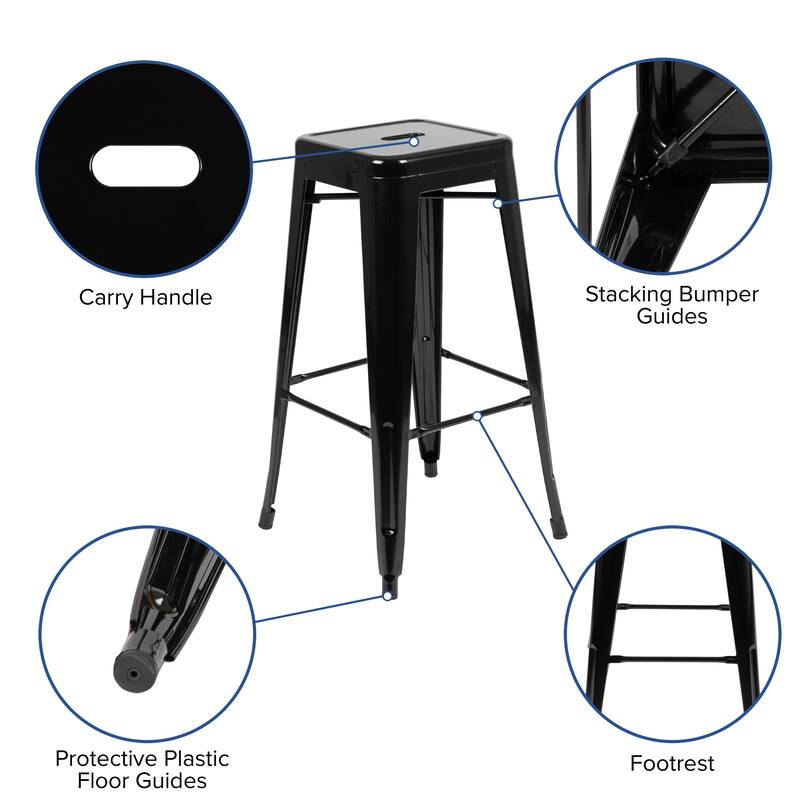 Carry Handle

Stacking Bumper Guides

Protective Plastic Floor Guides

Footrest