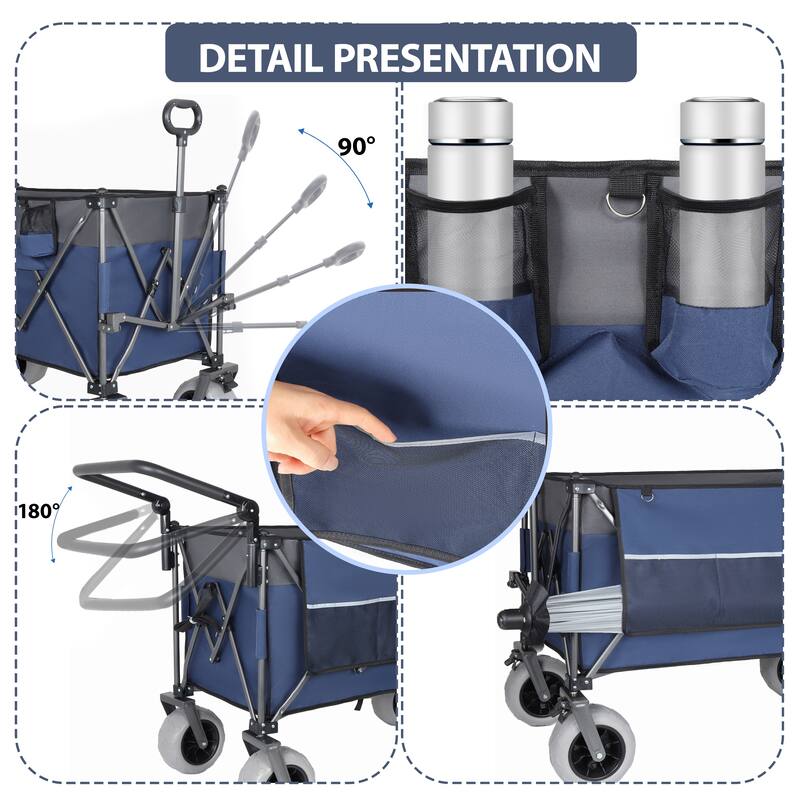 DETAIL PRESENTATION

90°

180°