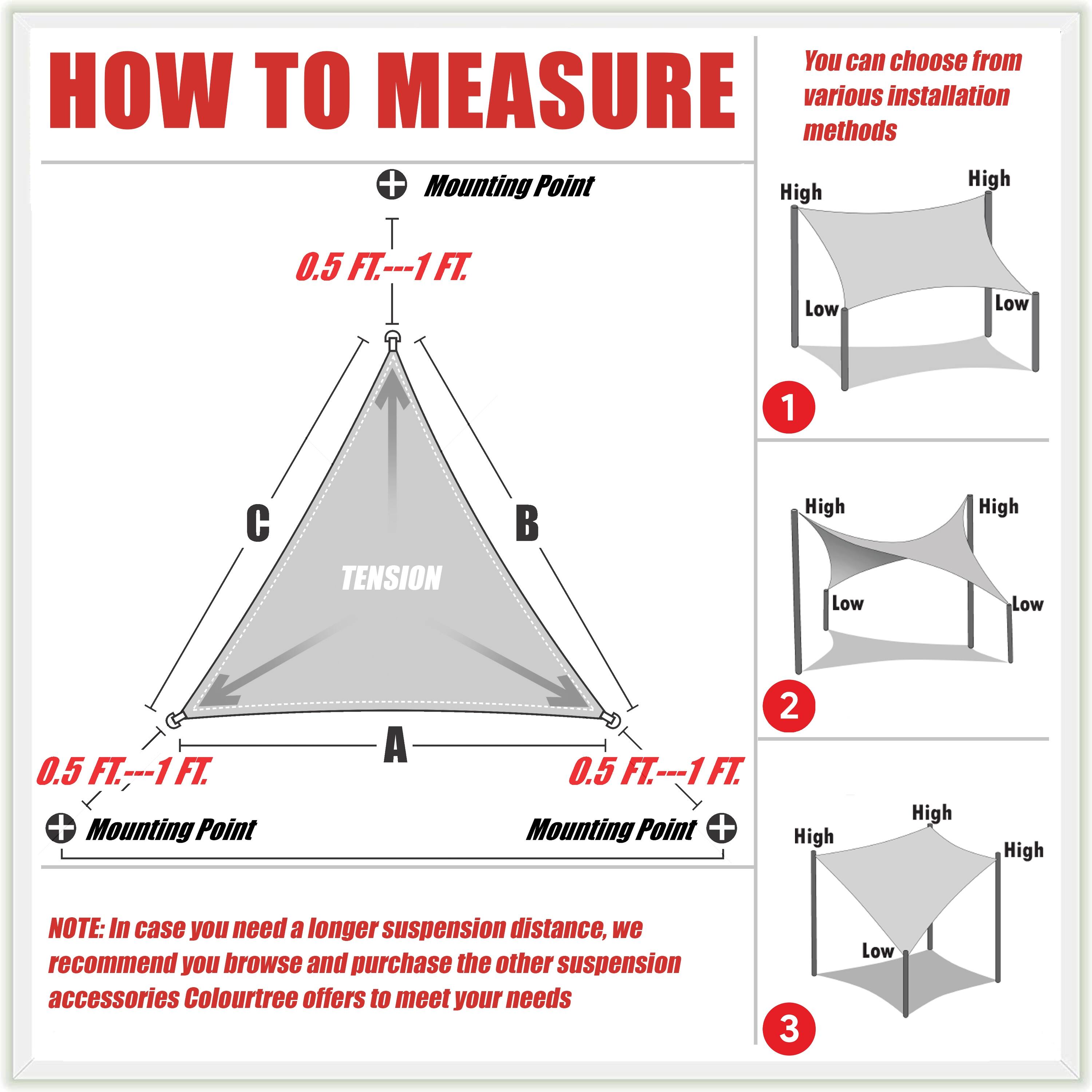 HOW TO MEASURE

Mounting Point

0.5 FT.---1 FT.

C

B

TENSION

A

0.5 FT.---1 FT.

0.5 FT.---1 FT.

Mounting Point

Mounting Point

NOTE: In case you need a longer suspension distance, we recommend you browse and purchase the other suspension accessories Colourtree offers to meet your needs

You can choose from various installation methods

High
High
Low
Low
1

High
High
Low
Low
2

High
High
High
Low
3