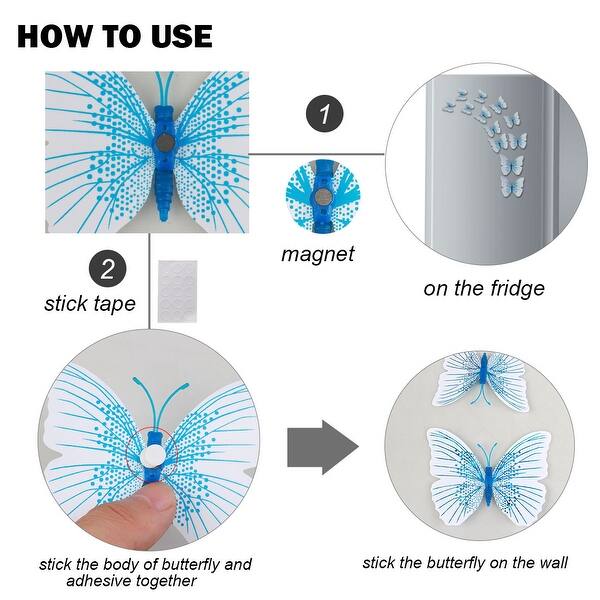 HOW TO USE

1

magnet

on the fridge

2

stick tape

stick the body of butterfly and adhesive together

stick the butterfly on the wall