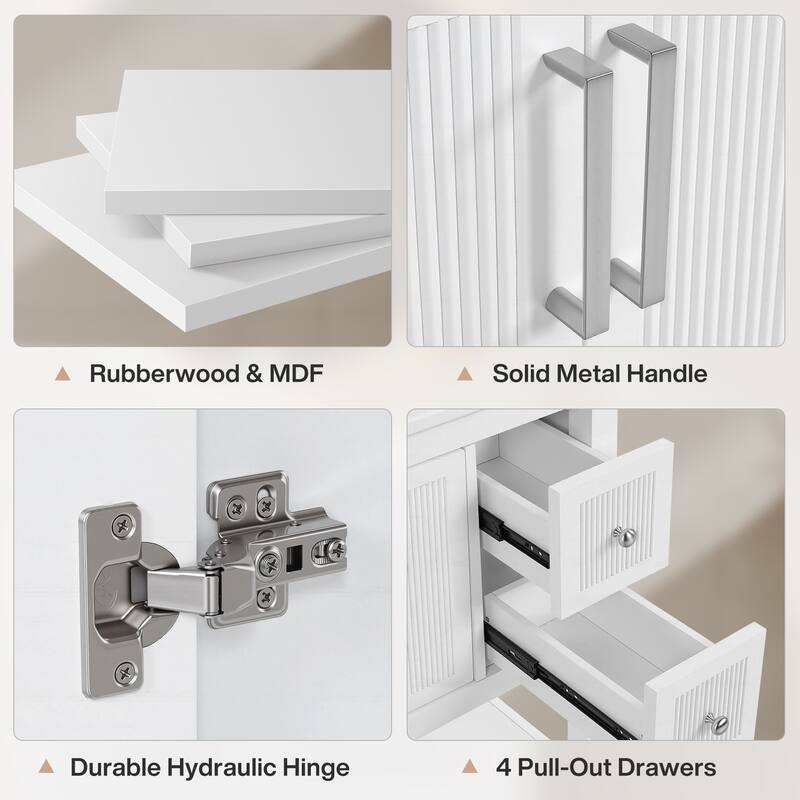 ▲ Rubberwood & MDF

▲ Solid Metal Handle

▲ Durable Hydraulic Hinge

▲ 4 Pull-Out Drawers