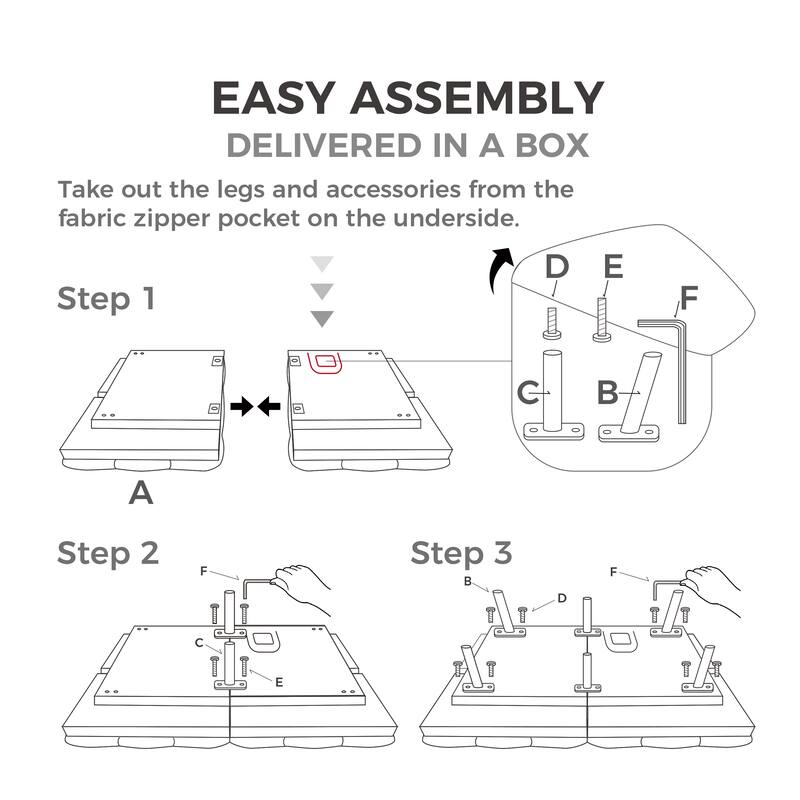 EASY ASSEMBLY
DELIVERED IN A BOX
Take out the legs and accessories from the fabric zipper pocket on the underside.

Step 1

D E F C B

A

Step 2

F C E

Step 3

B D F