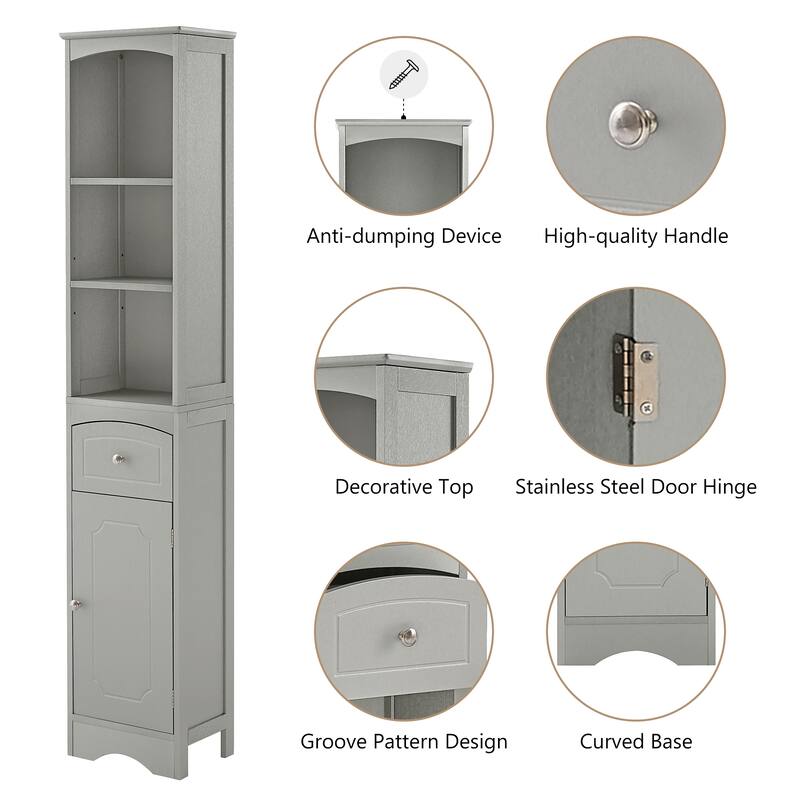 Anti-dumping Device

High-quality Handle

Decorative Top

Stainless Steel Door Hinge

Groove Pattern Design

Curved Base