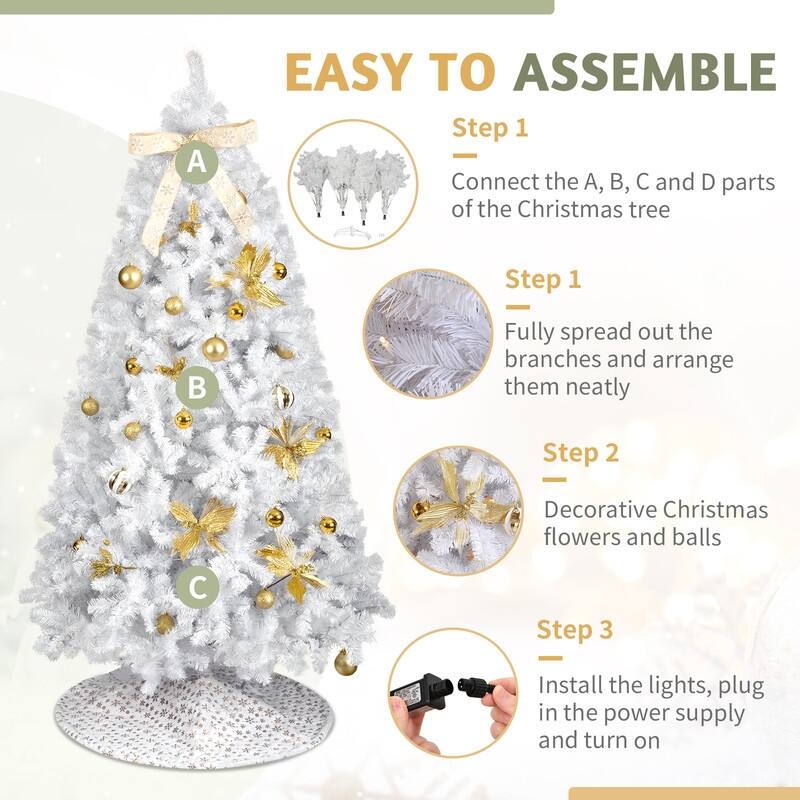 EASY TO ASSEMBLE

A

B

C

Step 1

Connect the A, B, C and D parts of the Christmas tree

Step 1

Fully spread out the branches and arrange them neatly

Step 2

Decorative Christmas flowers and balls

Step 3

Install the lights, plug in the power supply and turn on