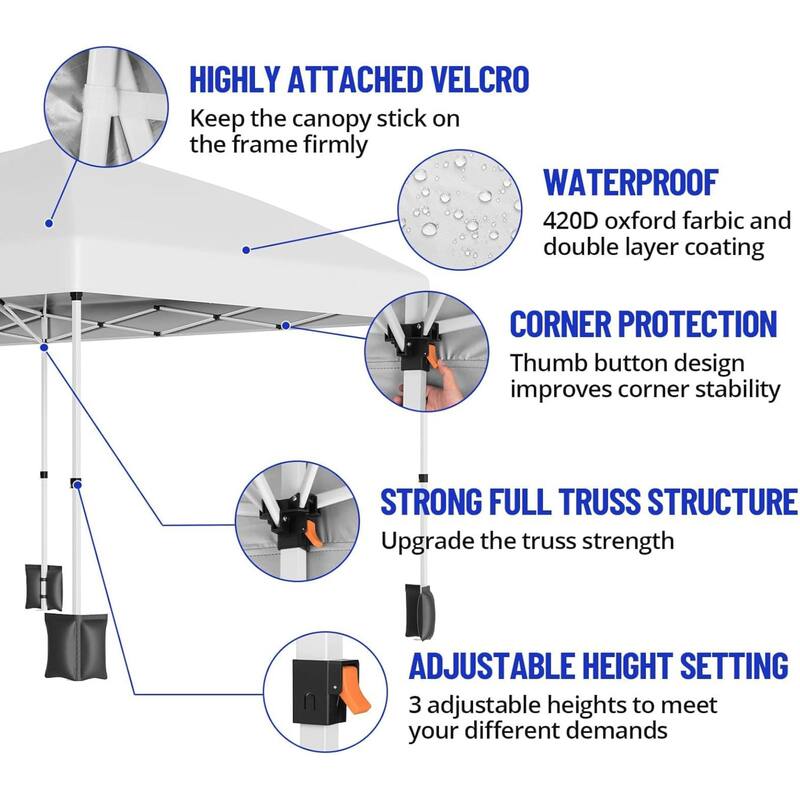 HIGHLY ATTACHED VELCRO
Keep the canopy stick on the frame firmly

WATERPROOF
420D oxford farbic and double layer coating

CORNER PROTECTION
Thumb button design improves corner stability

STRONG FULL TRUSS STRUCTURE
Upgrade the truss strength

ADJUSTABLE HEIGHT SETTING
3 adjustable heights to meet your different demands