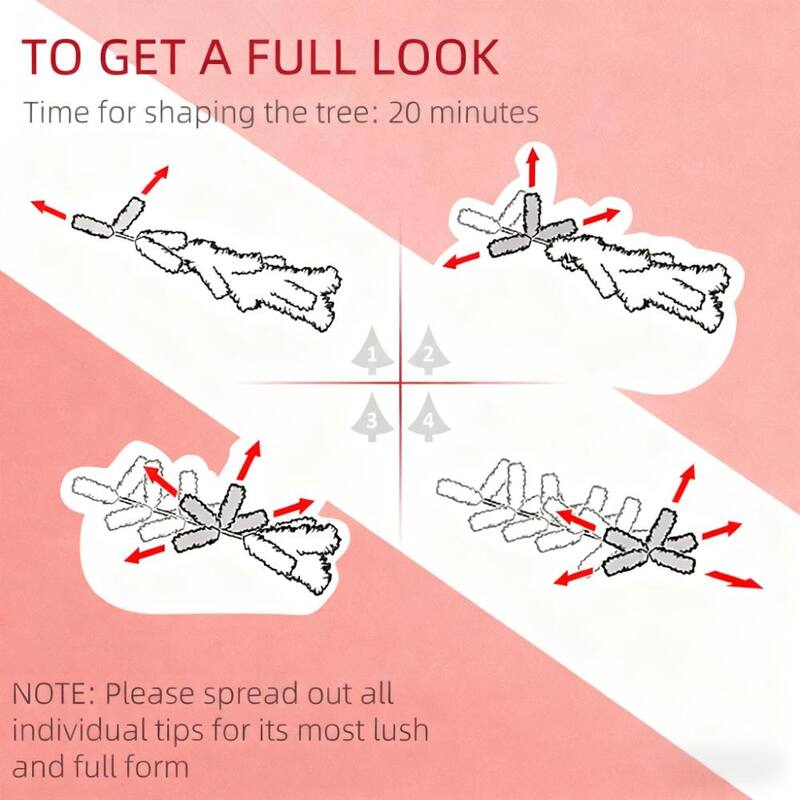 TO GET A FULL LOOK
Time for shaping the tree: 20 minutes

1
2
3
4

NOTE: Please spread out all individual tips for its most lush and full form