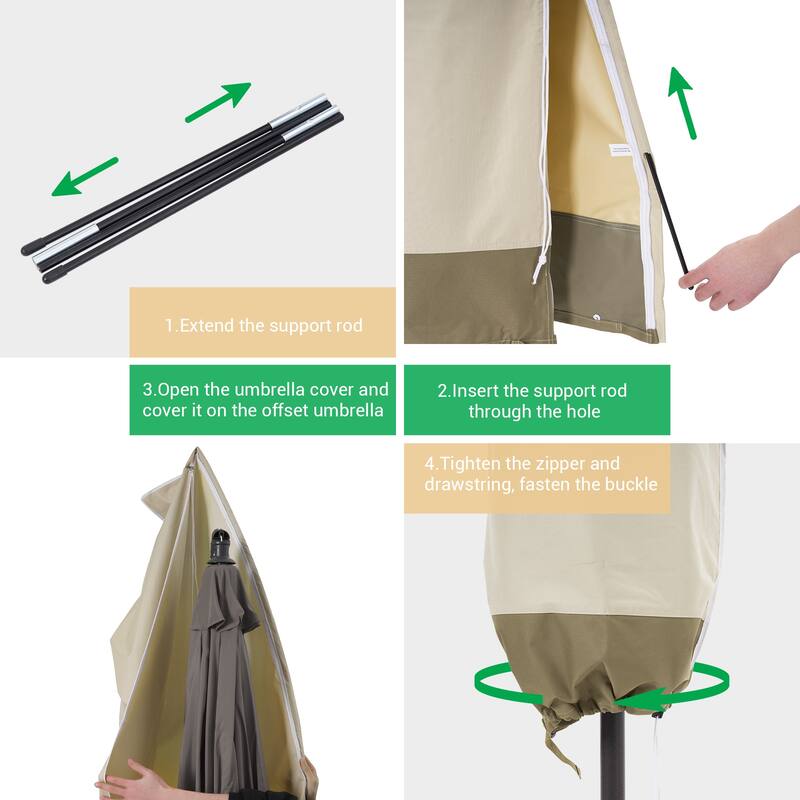 1.Extend the support rod

2.Insert the support rod through the hole

3.Open the umbrella cover and cover it on the offset umbrella

4.Tighten the zipper and drawstring, fasten the buckle