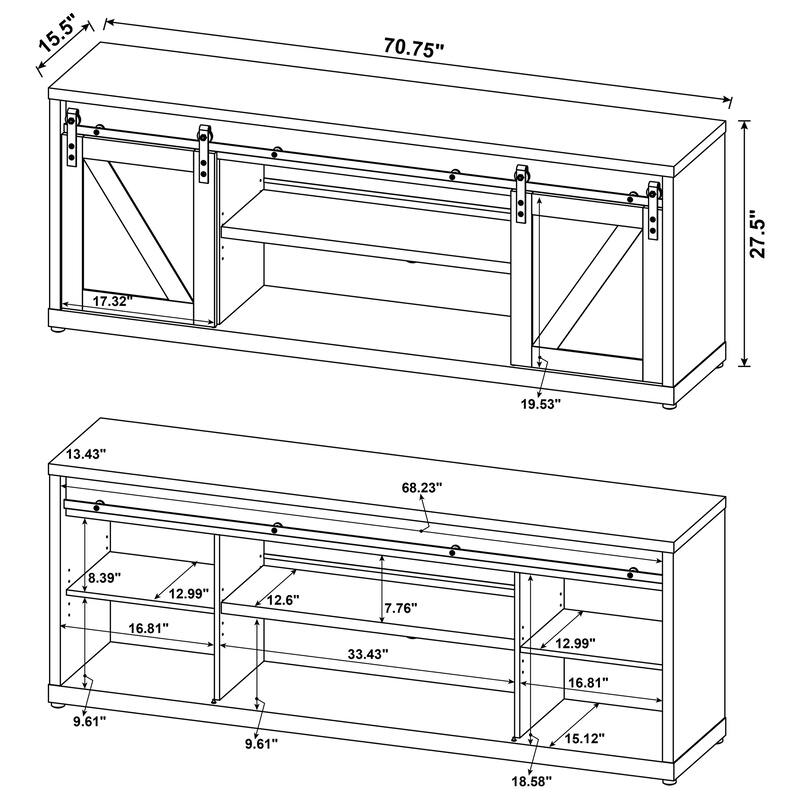 15.5"
70.75"
27.5"
17.32"
19.53"

13.43"
68.23"
8.39"
12.99"
12.6"
7.76"
16.81"
33.43"
12.99"
16.81"
9.61"
9.61"
15.12"
18.58"