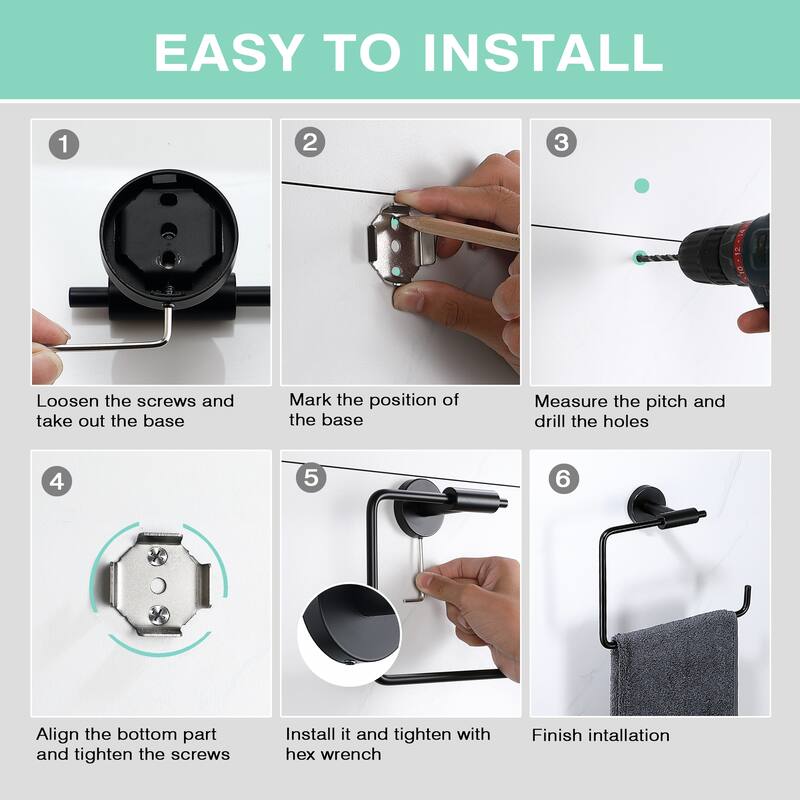 EASY TO INSTALL

1

Loosen the screws and take out the base

2

Mark the position of the base

3

Measure the pitch and drill the holes

4

Align the bottom part and tighten the screws

5

Install it and tighten with hex wrench

6

Finish intallation