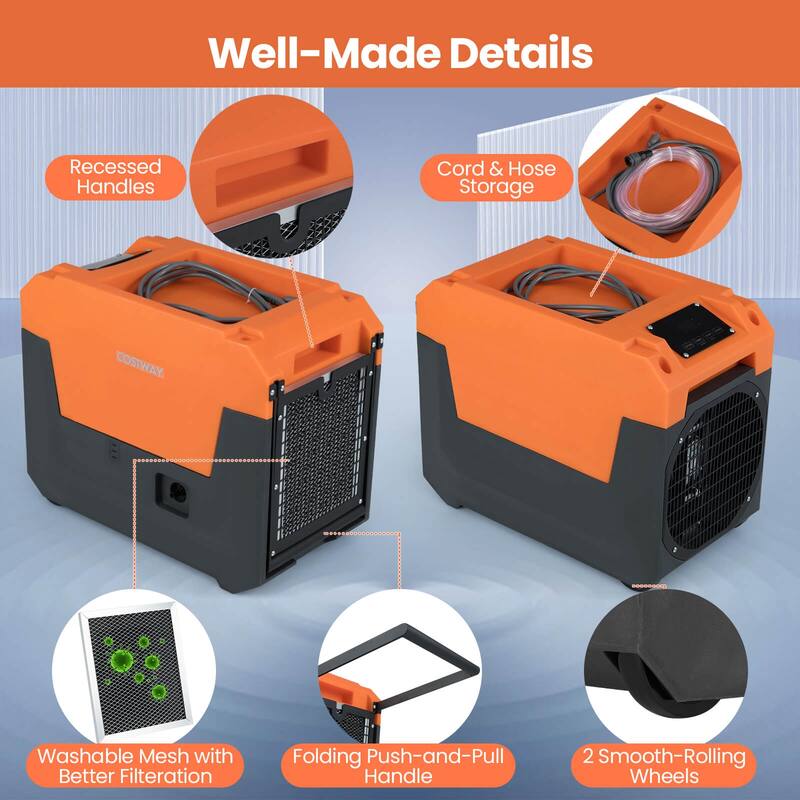 Well-Made Details

Recessed Handles

Cord & Hose Storage

COSTWAY

Washable Mesh with Better Filteration

Folding Push-and-Pull Handle

2 Smooth-Rolling Wheels