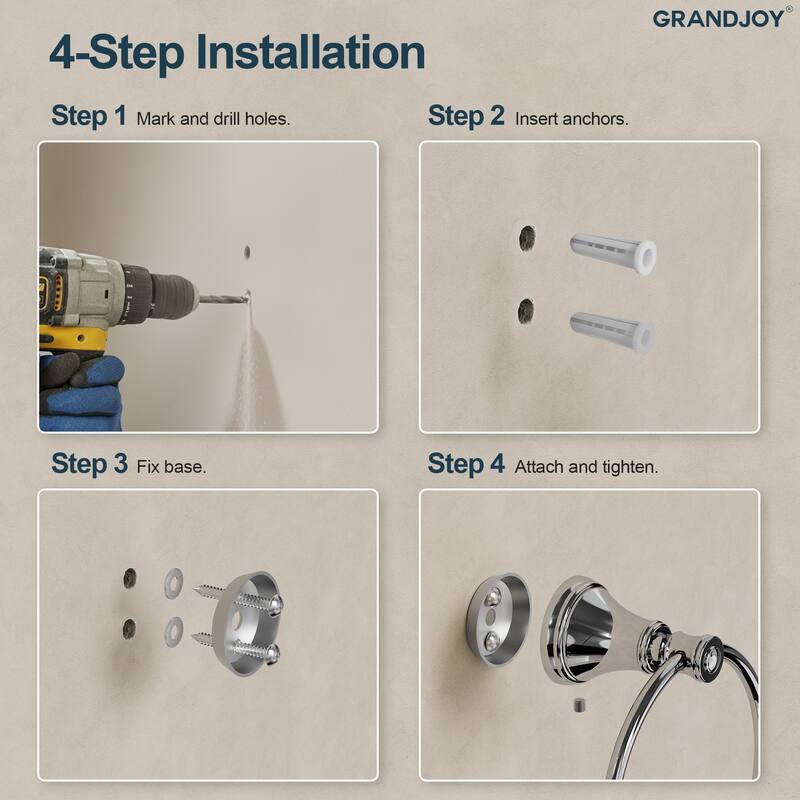 GRANDJOY®

4-Step Installation

Step 1 Mark and drill holes.

Step 2 Insert anchors.

Step 3 Fix base.

Step 4 Attach and tighten.