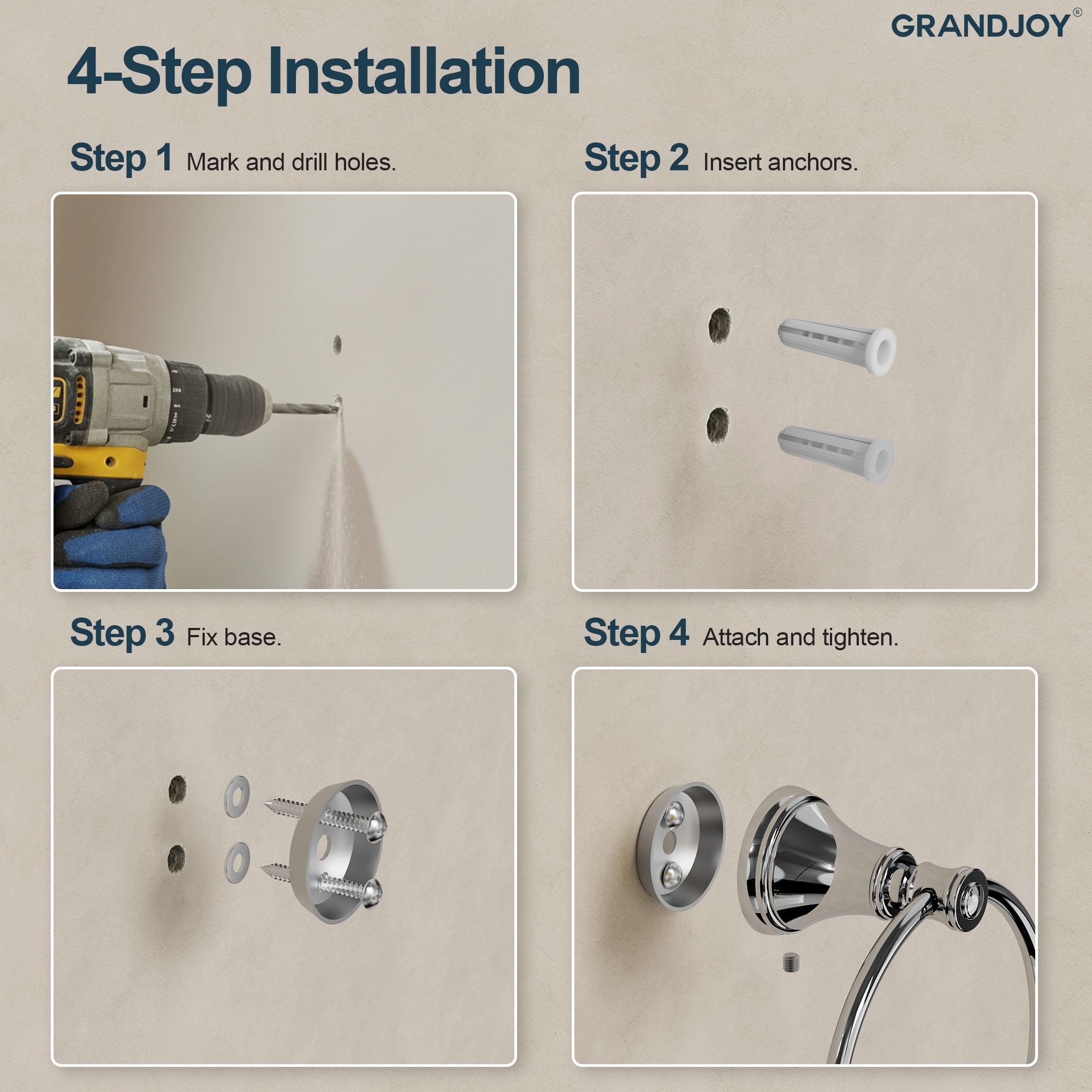 GRANDJOY®

4-Step Installation

Step 1 Mark and drill holes.

Step 2 Insert anchors.

Step 3 Fix base.

Step 4 Attach and tighten.