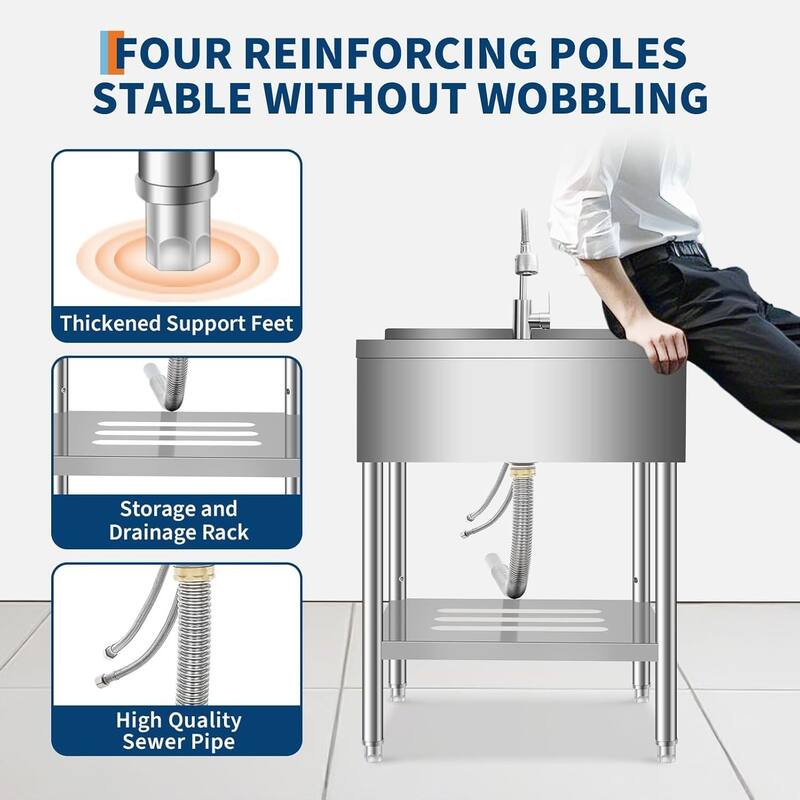 FOUR REINFORCING POLES
STABLE WITHOUT WOBBLING

Thickened Support Feet

Storage and Drainage Rack

High Quality Sewer Pipe