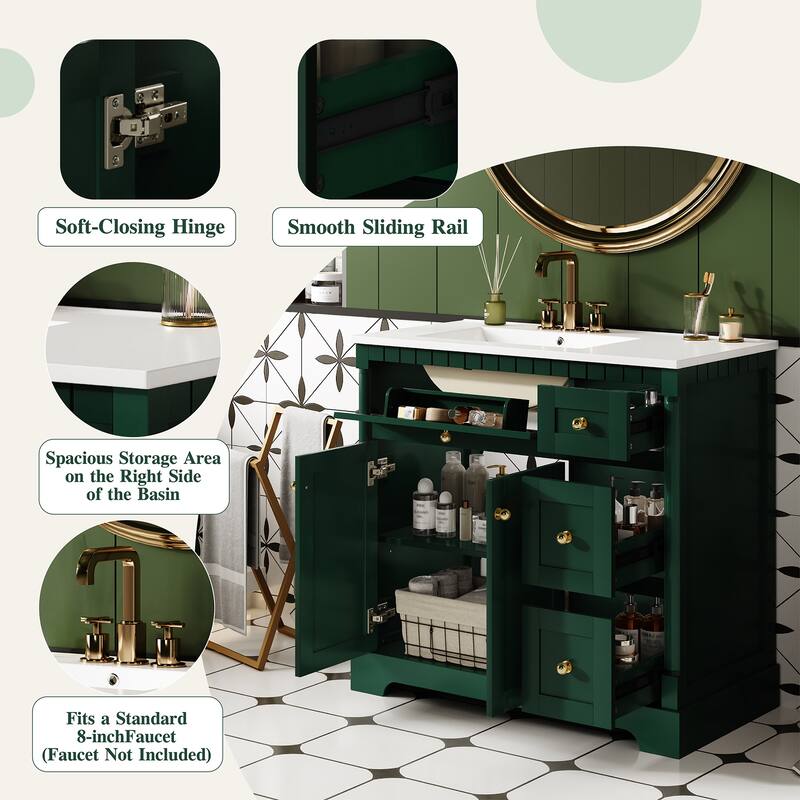 Soft-Closing Hinge

Smooth Sliding Rail

Spacious Storage Area on the Right Side of the Basin

Fits a Standard 8-inchFaucet (Faucet Not Included)