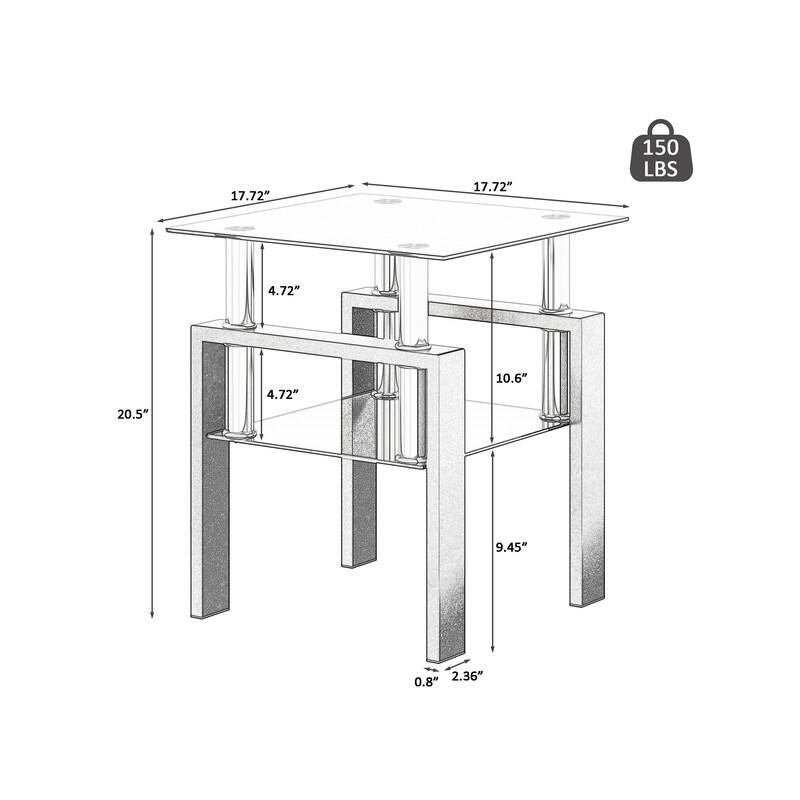 150 LBS

17.72”
17.72”

4.72”
4.72”
10.6”
20.5”
9.45”

0.8”
2.36”