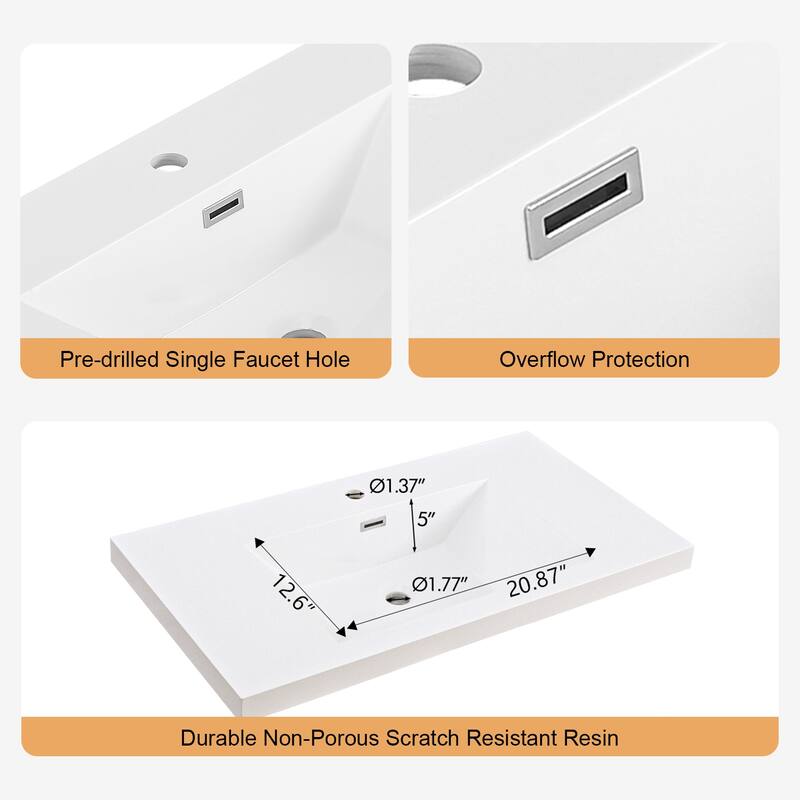 Pre-drilled Single Faucet Hole

Overflow Protection

Ø1.37"

5"

12.6"

Ø1.77"

20.87"

Durable Non-Porous Scratch Resistant Resin