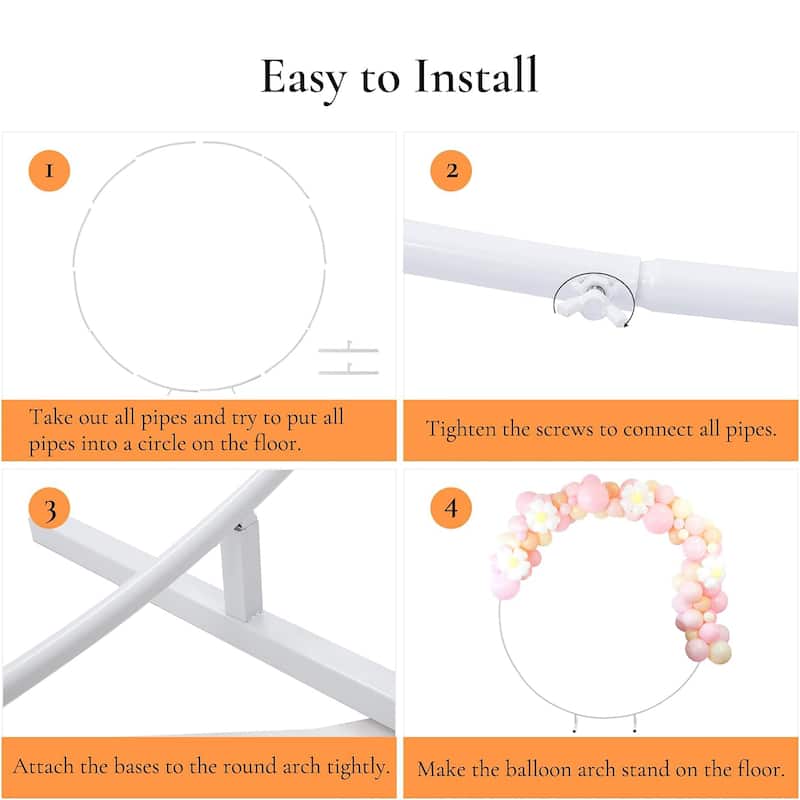 Easy to Install

1

Take out all pipes and try to put all pipes into a circle on the floor.

2

Tighten the screws to connect all pipes.

3

Attach the bases to the round arch tightly.

4

Make the balloon arch stand on the floor.