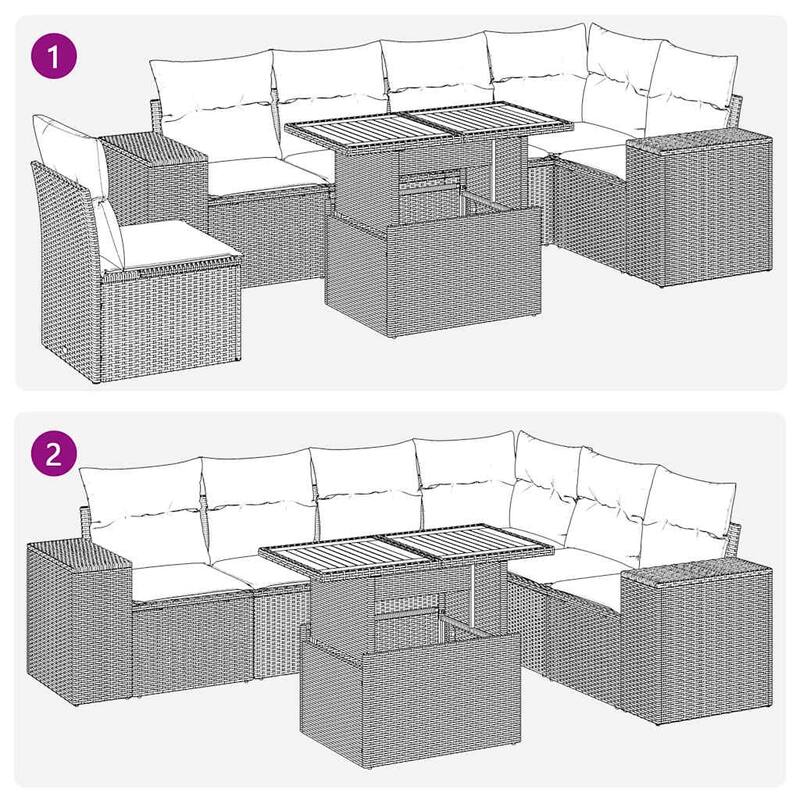 1

2