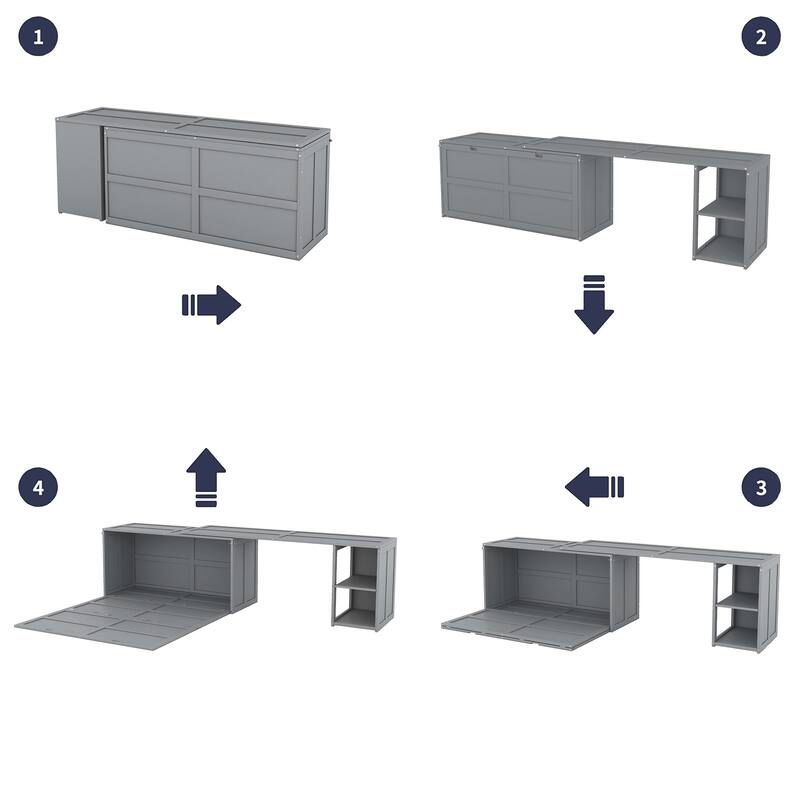 1
2
4
3