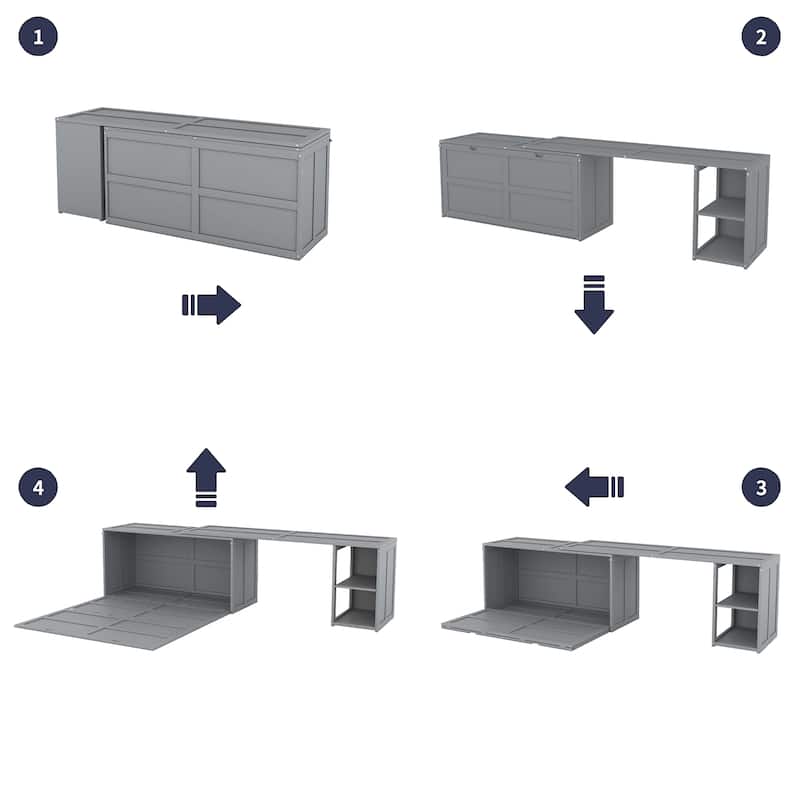 1

2

4

3