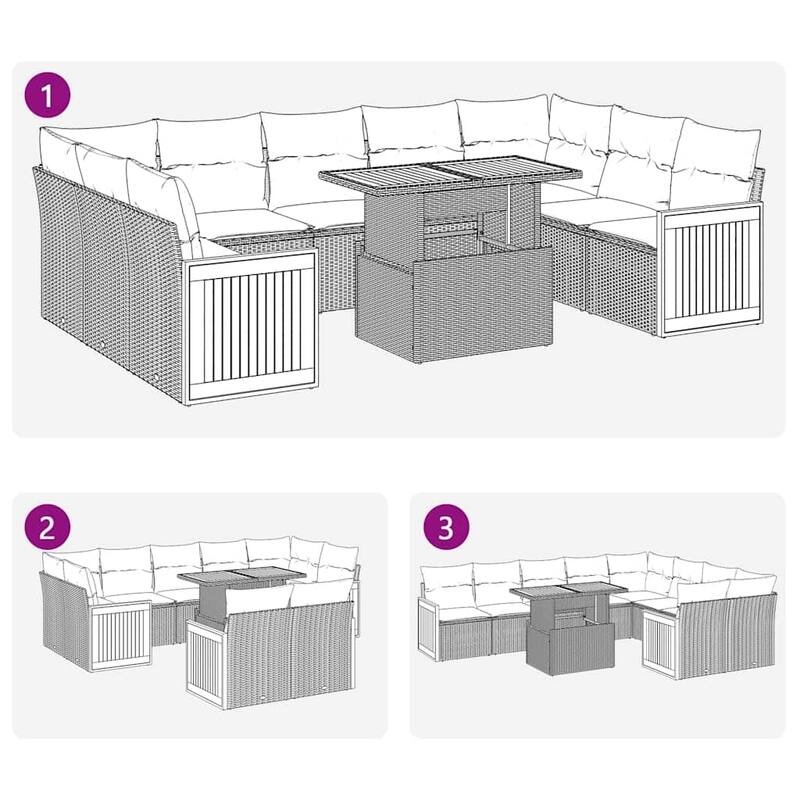 1

2

3