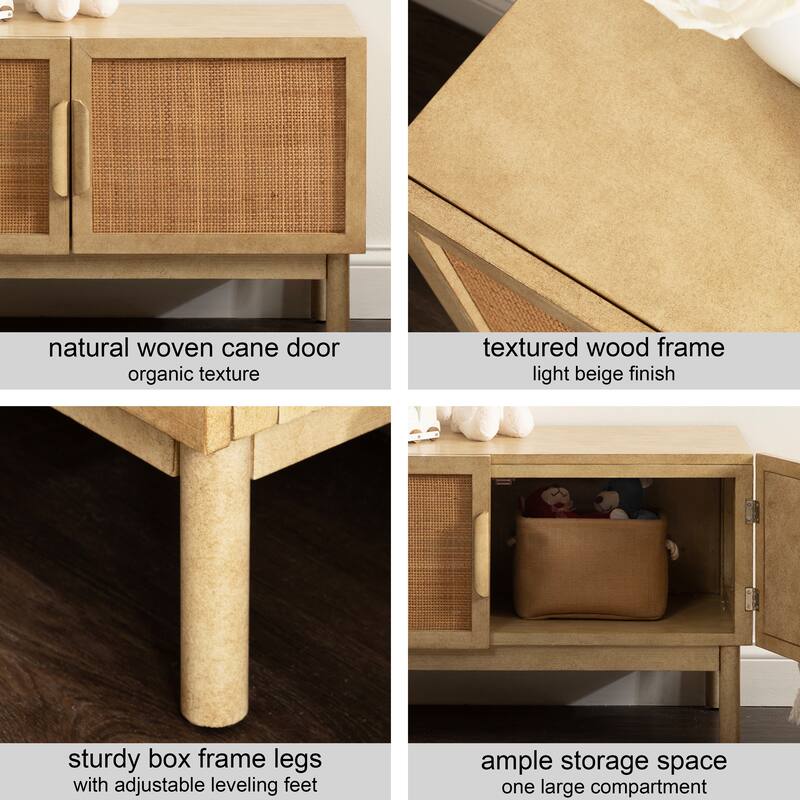 natural woven cane door
organic texture

textured wood frame
light beige finish

sturdy box frame legs
with adjustable leveling feet

ample storage space
one large compartment