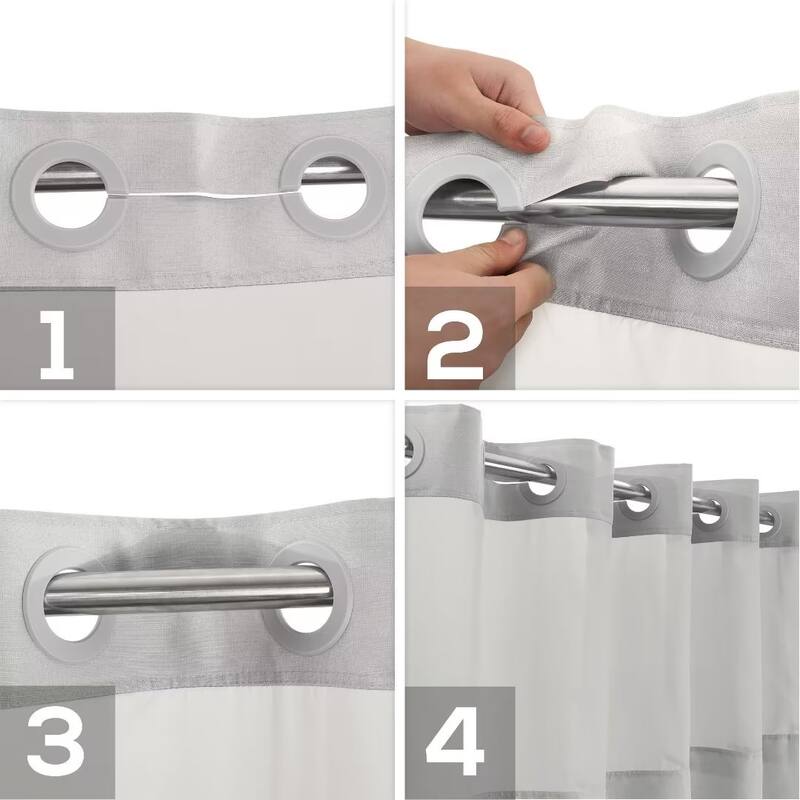 1

2

3

4