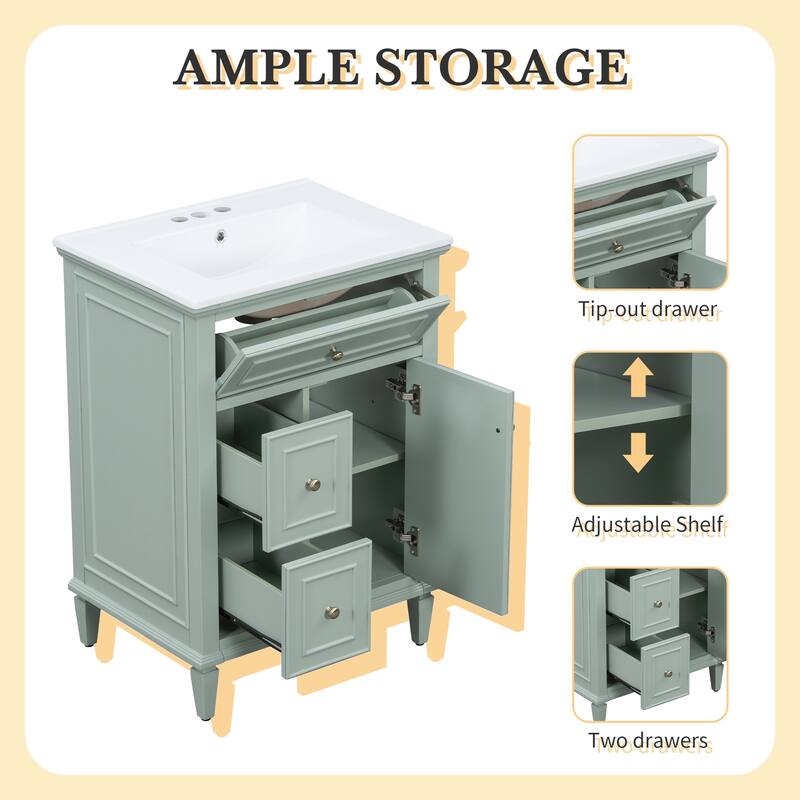 AMPLE STORAGE

Tip-out drawer

Adjustable Shelf

Two drawers