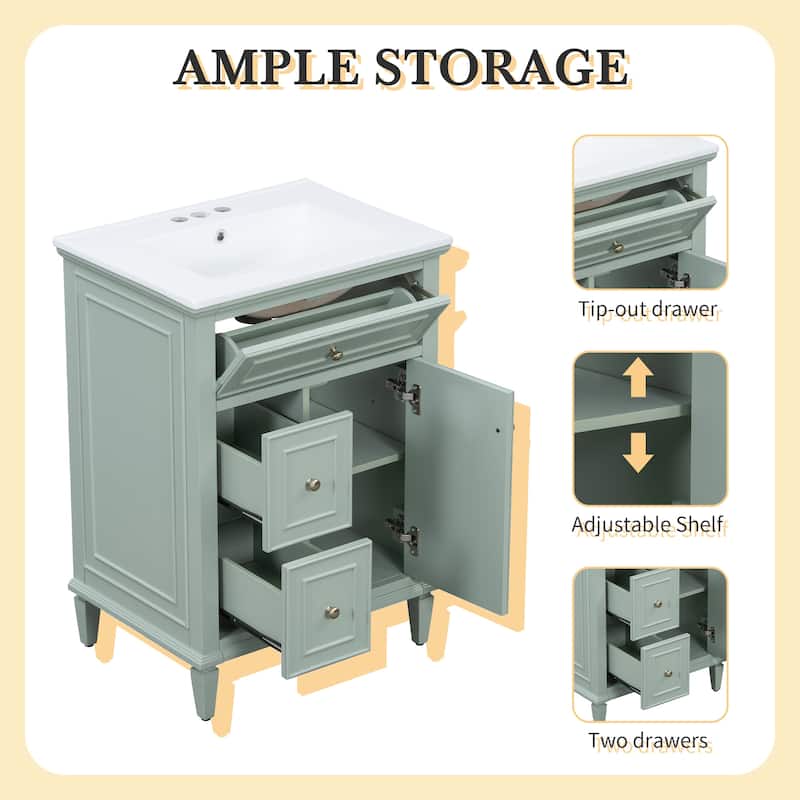 AMPLE STORAGE

Tip-out drawer

Adjustable Shelf

Two drawers