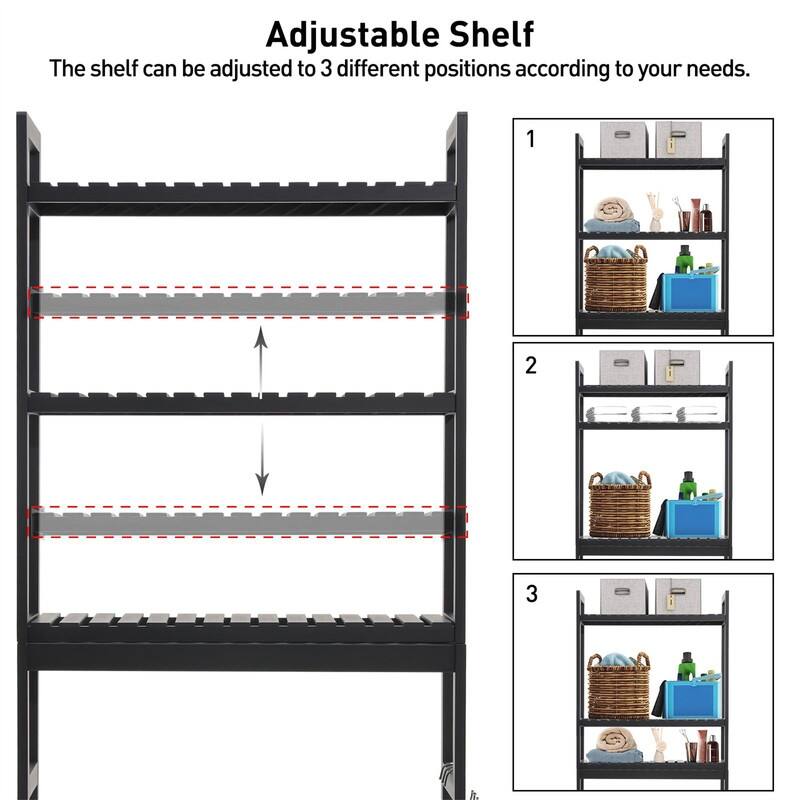 Adjustable Shelf

The shelf can be adjusted to 3 different positions according to your needs.

1

2

3