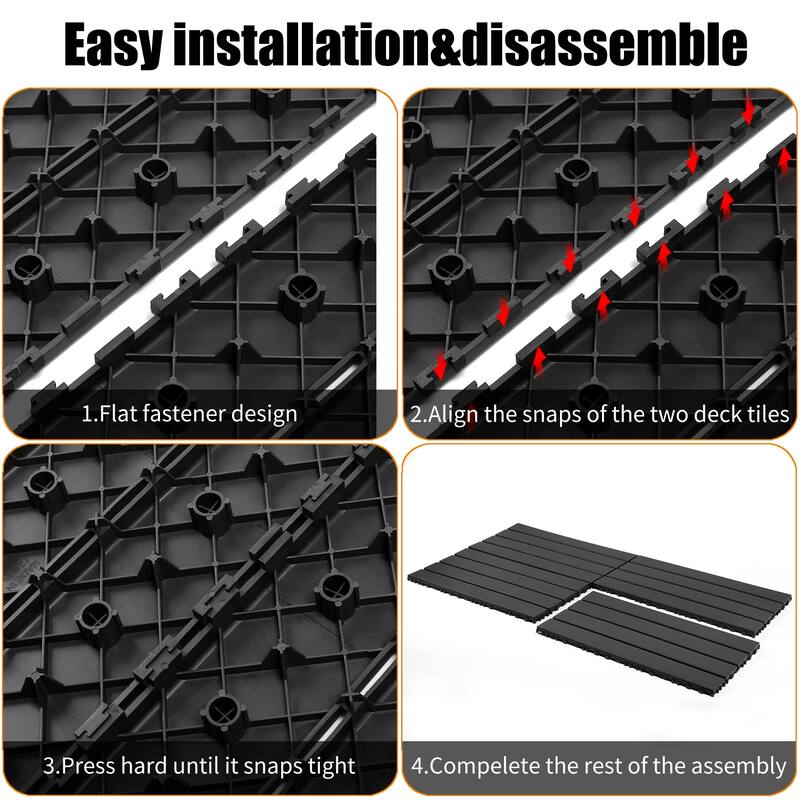 Easy installation&disassemble

1.Flat fastener design

2.Align the snaps of the two deck tiles

3.Press hard until it snaps tight

4.Compelete the rest of the assembly