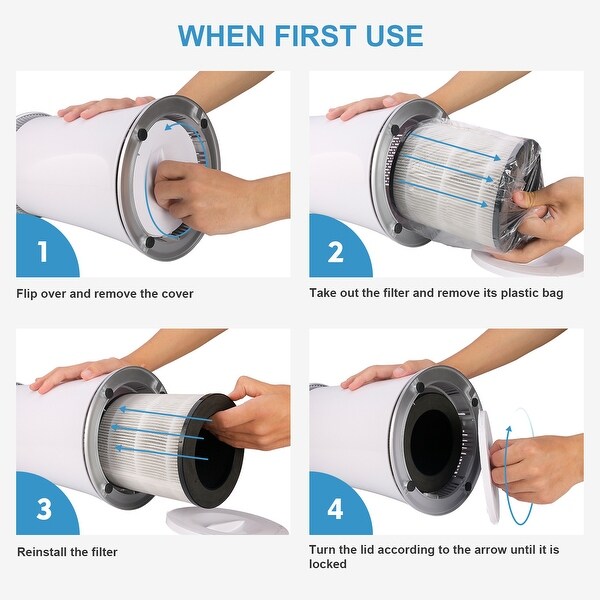 WHEN FIRST USE

1

Flip over and remove the cover

2

Take out the filter and remove its plastic bag

3

Reinstall the filter

4

Turn the lid according to the arrow until it is locked