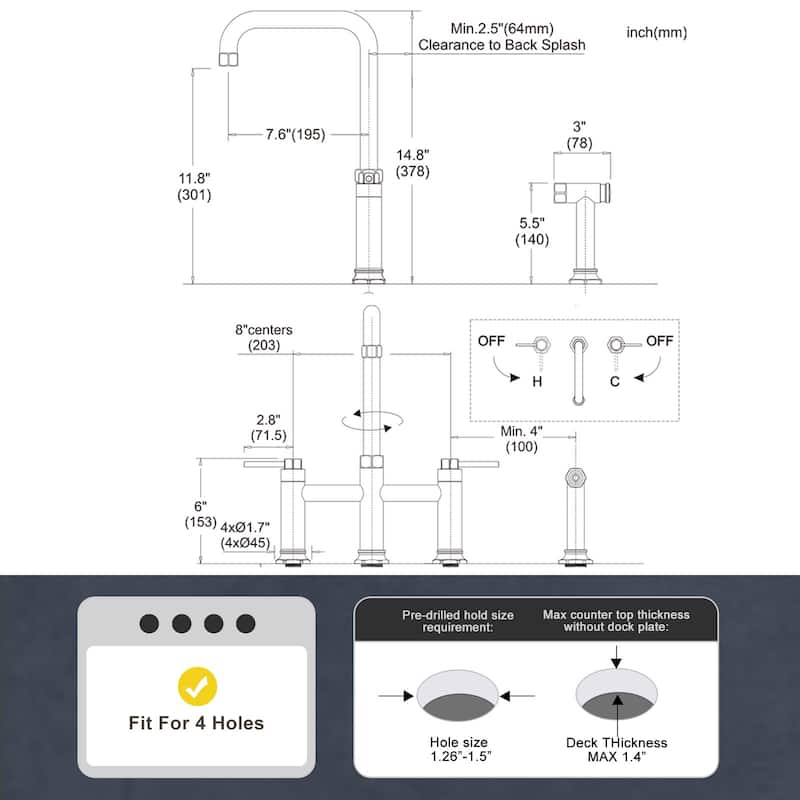 Min.2.5"(64mm)
Clearance to Back Splash

inch(mm)

7.6"(195)

11.8"
(301)

14.8"
(378)

3"
(78)

5.5"
(140)

8"centers
(203)

OFF
H

C
OFF

2.8"
(71.5)

Min. 4"
(100)

6"
(153)

4xØ1.7"
(4xØ45)

Fit For 4 Holes

Pre-drilled hold size requirement:

Max counter top thickness without dock plate:

Hole size
1.26"-1.5"

Deck THickness
MAX 1.4"