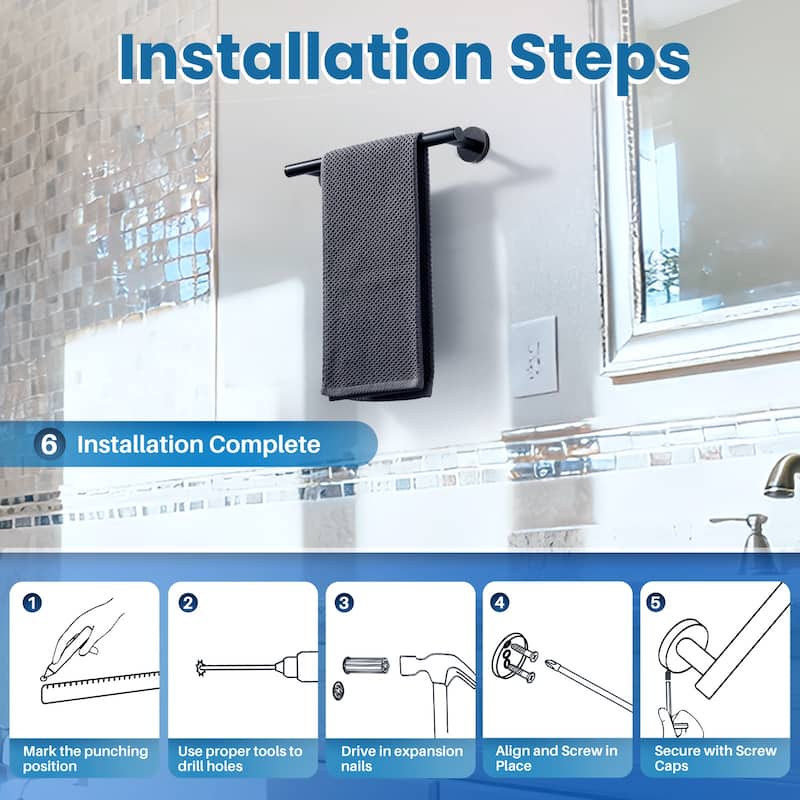 Installation Steps

6 Installation Complete

1
Mark the punching position

2
Use proper tools to drill holes

3
Drive in expansion nails

4
Align and Screw in Place

5
Secure with Screw Caps