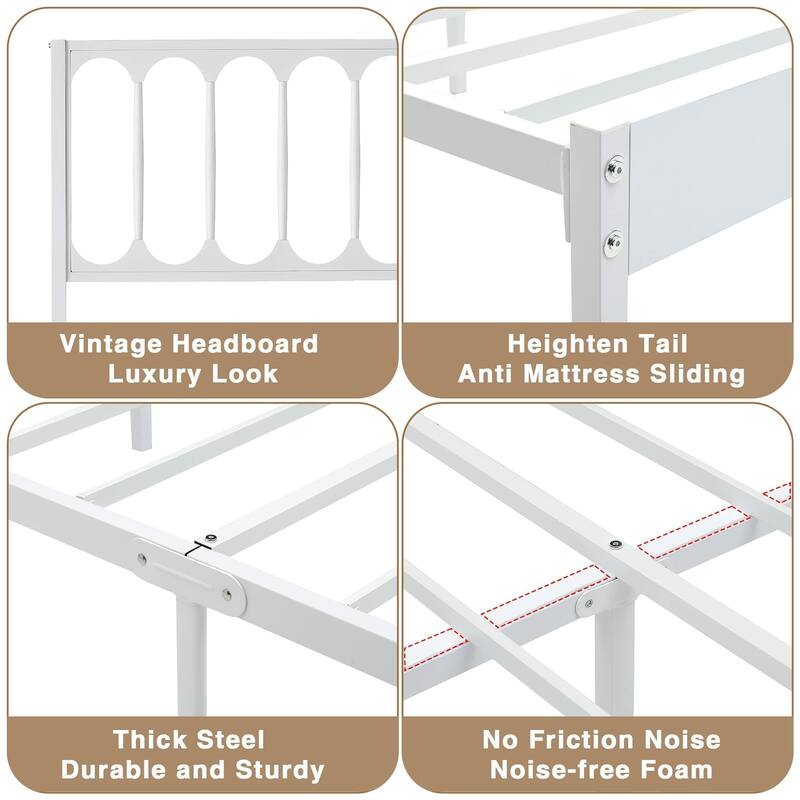 Vintage Headboard
Luxury Look

Heighten Tail
Anti Mattress Sliding

Thick Steel
Durable and Sturdy

No Friction Noise
Noise-free Foam